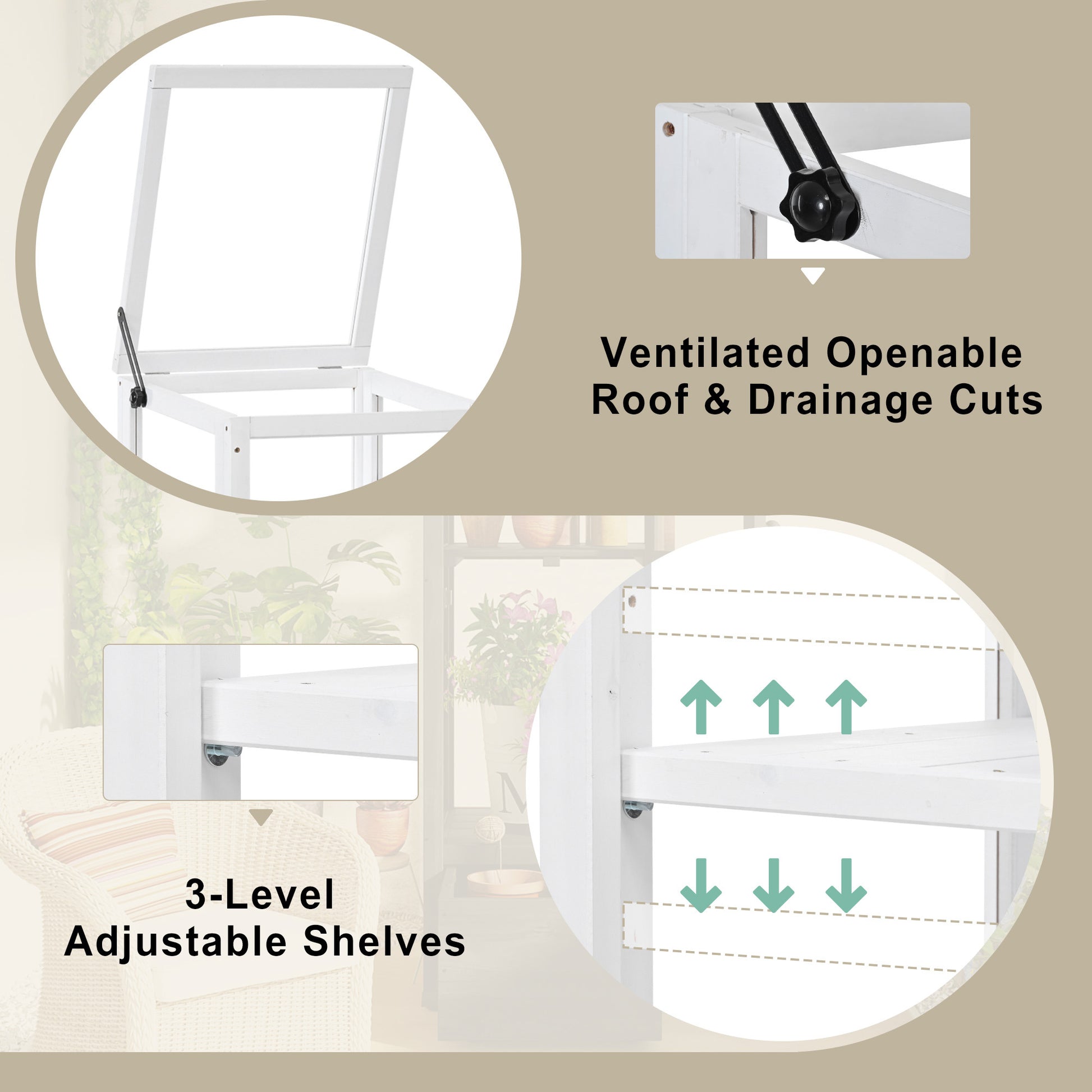 Ventilated Openable Roof & Drainage Cuts

3-Level Adjustable Shelves