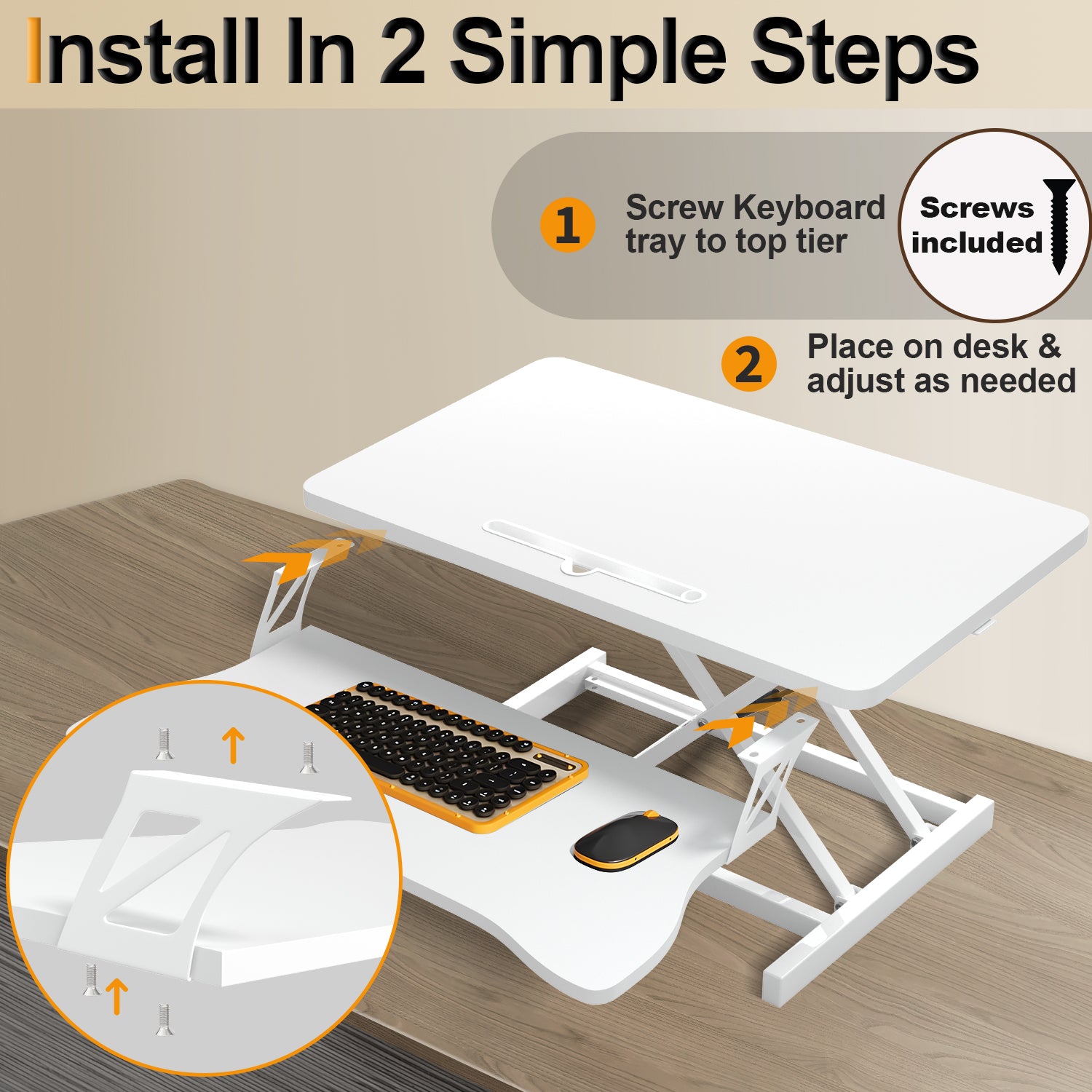 Install In 2 Simple Steps

1 Screw Keyboard tray to top tier

Screws included

2 Place on desk & adjust as needed